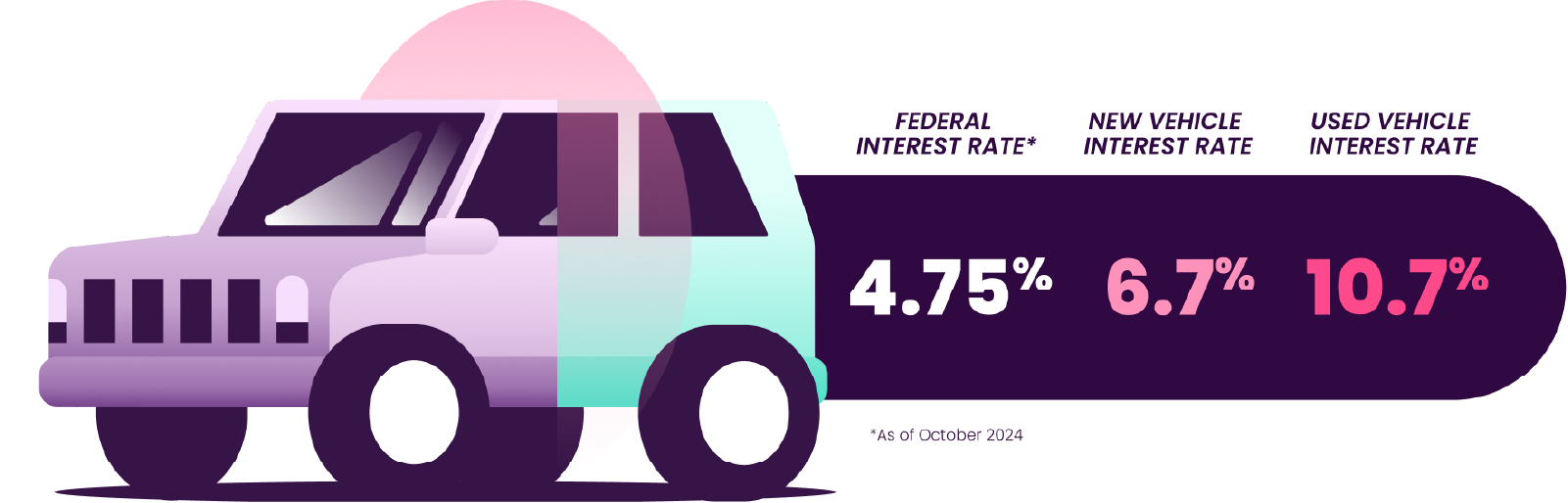 FEDERAL INTEREST RATE*

NEW VEHICLE INTEREST RATE

USED VEHICLE INTEREST RATE

4.75%

6.7%

10.7%

*As of October 2024